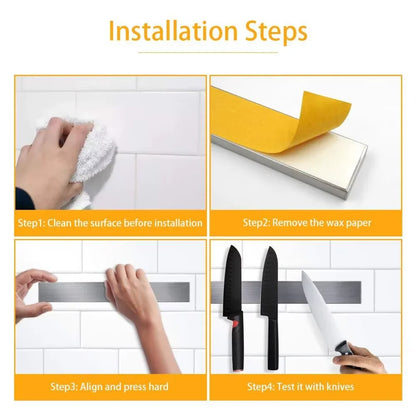 Installation Steps

Step1: Clean the surface before installation

Step2: Remove the wax paper

Step3: Align and press hard

Step4: Test it with knives